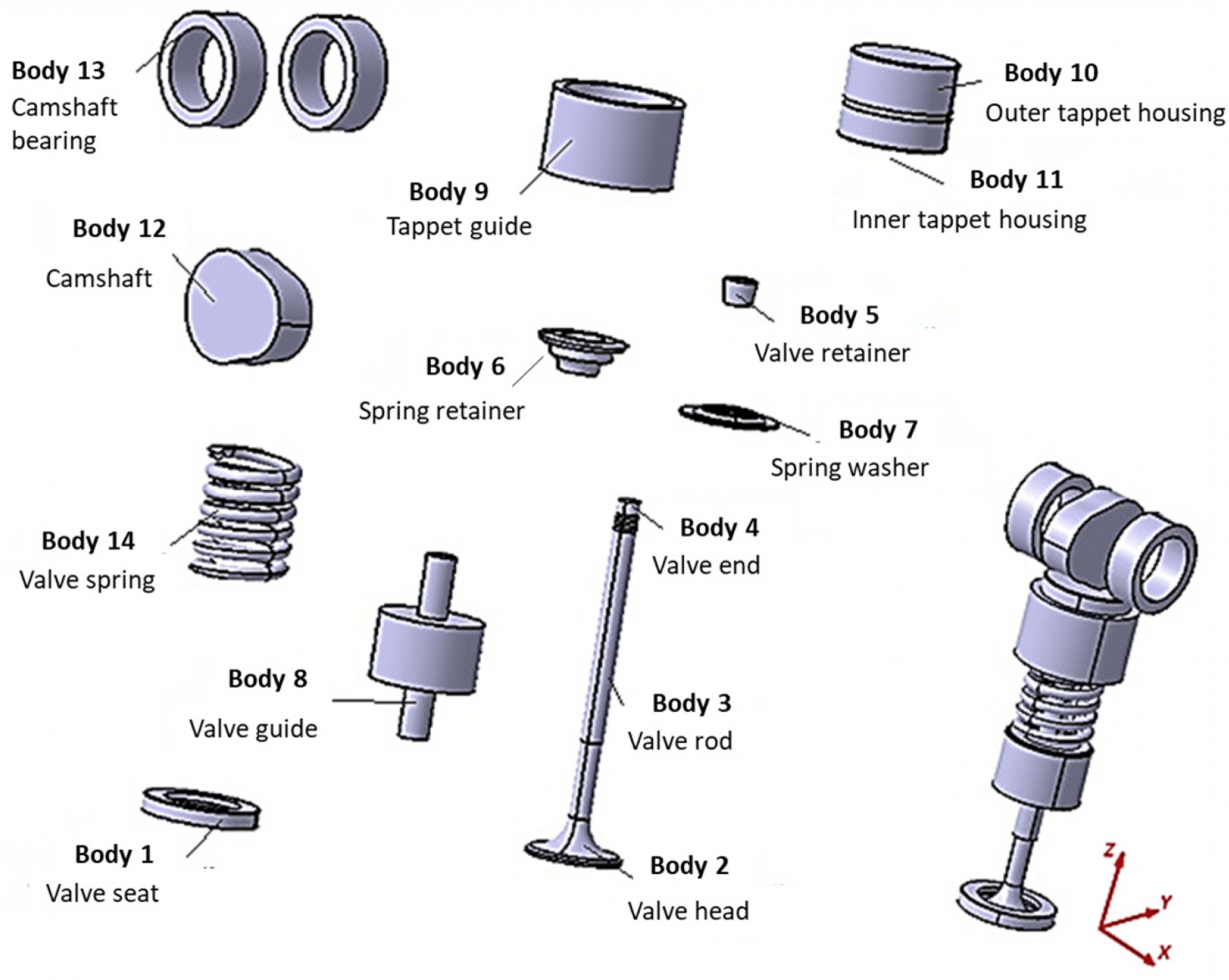 Body 13
Camshaft bearing

Body 9
Tappet guide

Body 10
Outer tappet housing

Body 11
Inner tappet housing

Body 12
Camshaft

Body 5
Valve retainer

Body 6
Spring retainer

Body 7
Spring washer

Body 14
Valve spring

Body 4
Valve end

Body 8
Valve guide

Body 3
Valve rod

Body 1
Valve seat

Body 2
Valve head

Z
Y
X